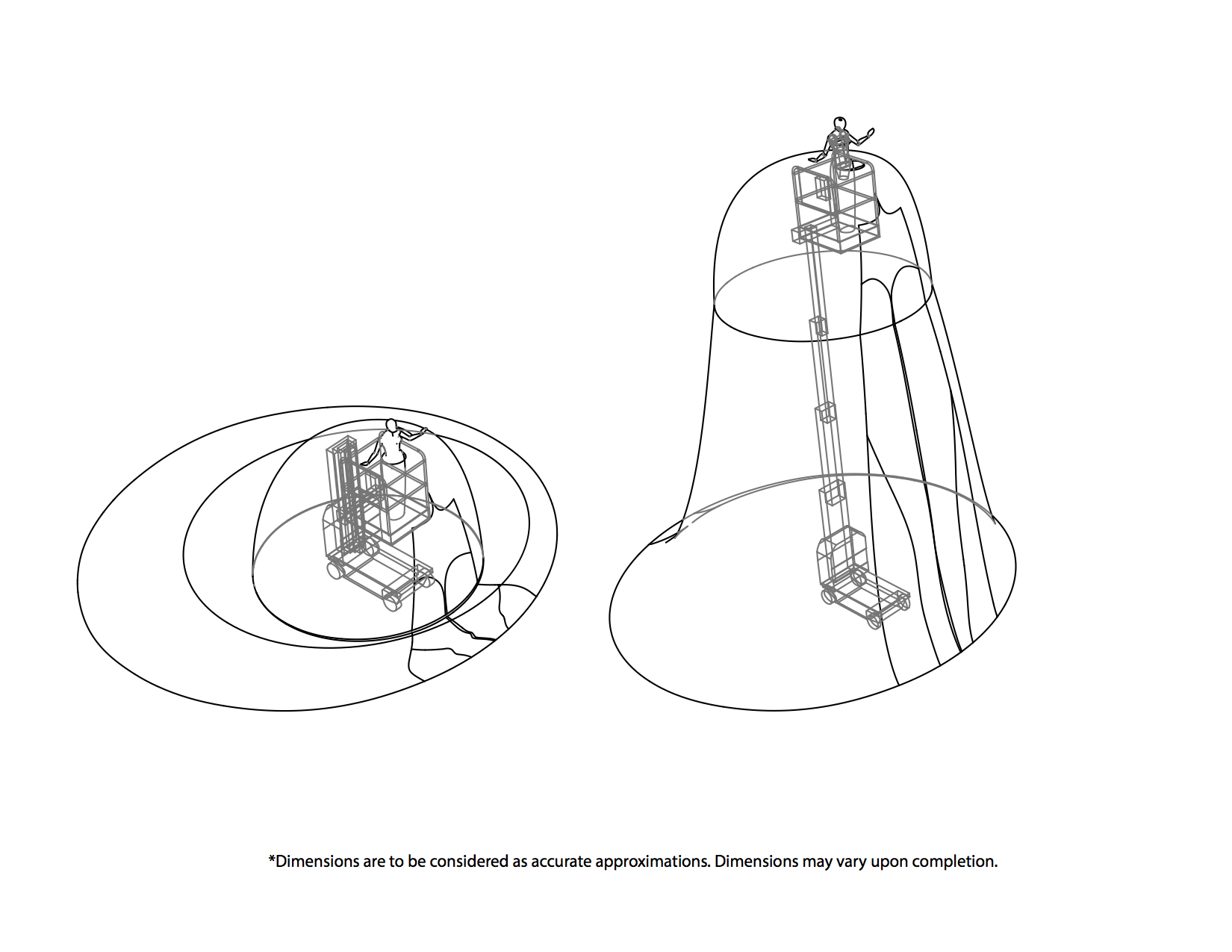 *Dimensions are to be considered as accurate approximations. Dimensions may vary upon completion.